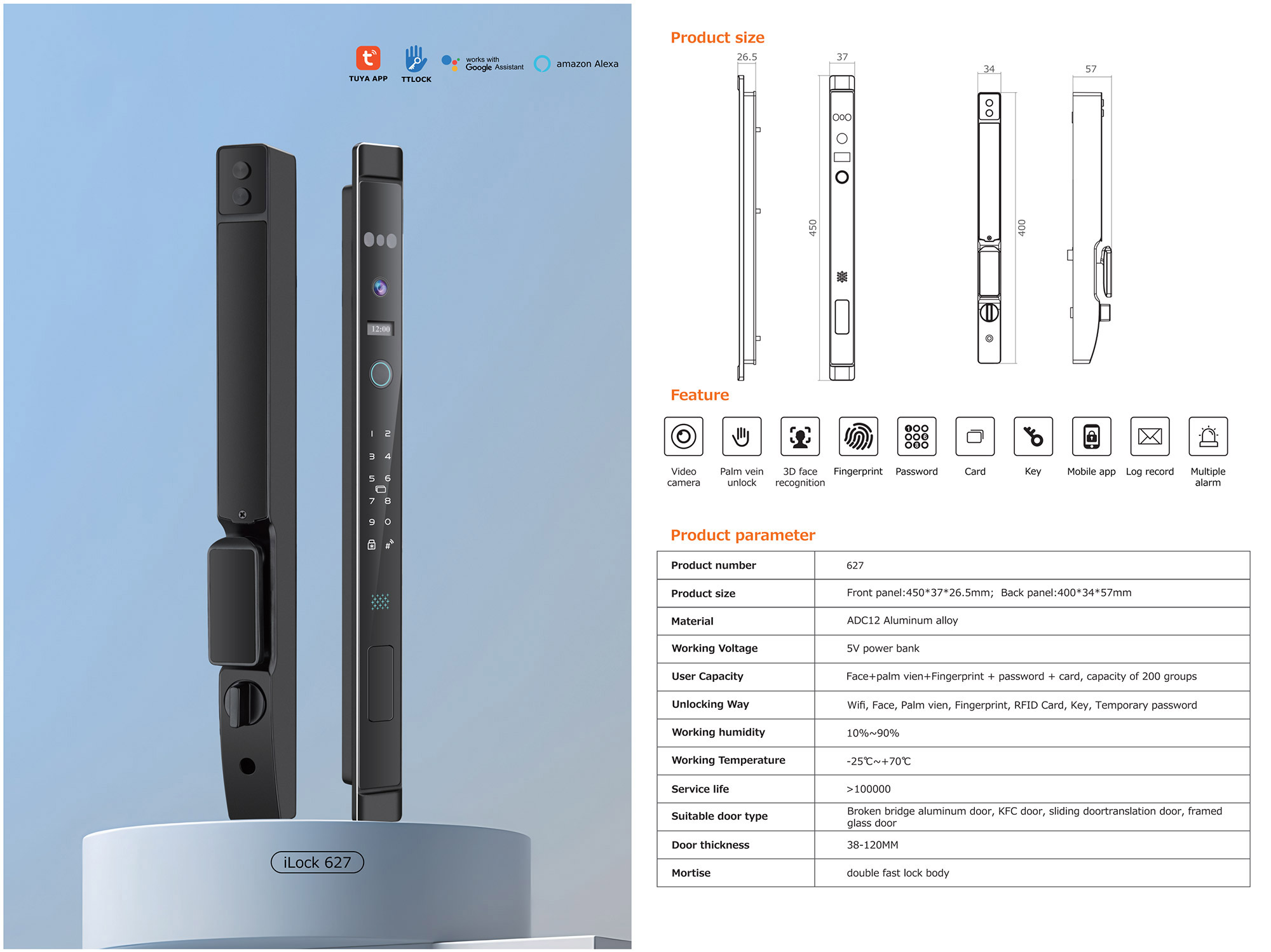 TUYA APP TTLOCK works with Google Assistant amazon Alexa

12:00

1 2
3 4
5 6
7 8
9 0
#

iLock 627

Product size

26.5 37 34 57

450 400

Feature

Video camera
Palm vein unlock
3D face recognition
Fingerprint
Password
Card
Key
Mobile app
Log record
Multiple alarm

Product parameter

| Product number | 627 |
|---|---|
| Product size | Front panel:450*37*26.5mm; Back panel:400*34*57mm |
| Material | ADC12 Aluminum alloy |
| Working Voltage | 5V power bank |
| User Capacity | Face+palm vien+Fingerprint + password + card, capacity of 200 groups |
| Unlocking Way | Wifi, Face, Palm vien, Fingerprint, RFID Card, Key, Temporary password |
| Working humidity | 10%~90% |
| Working Temperature | -25℃~+70℃ |
| Service life | >100000 |
| Suitable door type | Broken bridge aluminum door, KFC door, sliding doortranslation door, framed glass door |
| Door thickness | 38-120MM |
| Mortise | double fast lock body |