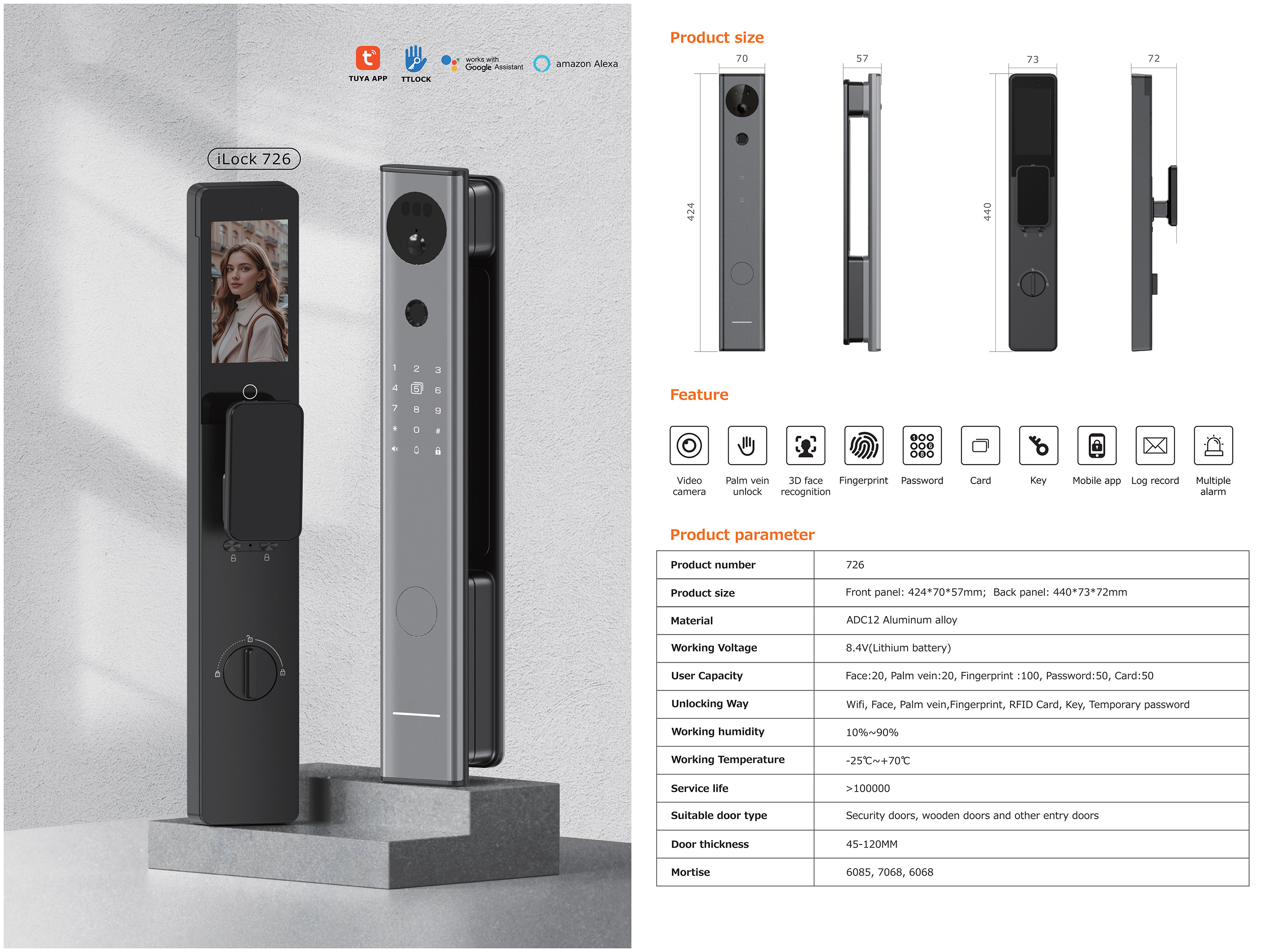 TUYA APP TTLOCK works with Google Assistant amazon Alexa

iLock 726

1 2 3
4 5 6
7 8 9
* 0 #

Product size

70 57 73 72

424 440

Feature

Video camera
Palm vein unlock
3D face recognition
Fingerprint
Password
Card
Key
Mobile app
Log record
Multiple alarm

Product parameter

| Product number | 726 |
|---|---|
| Product size | Front panel: 424*70*57mm; Back panel: 440*73*72mm |
| Material | ADC12 Aluminum alloy |
| Working Voltage | 8.4V(Lithium battery) |
| User Capacity | Face:20, Palm vein:20, Fingerprint :100, Password:50, Card:50 |
| Unlocking Way | Wifi, Face, Palm vein,Fingerprint, RFID Card, Key, Temporary password |
| Working humidity | 10%~90% |
| Working Temperature | -25℃~+70℃ |
| Service life | >100000 |
| Suitable door type | Security doors, wooden doors and other entry doors |
| Door thickness | 45-120MM |
| Mortise | 6085, 7068, 6068 |